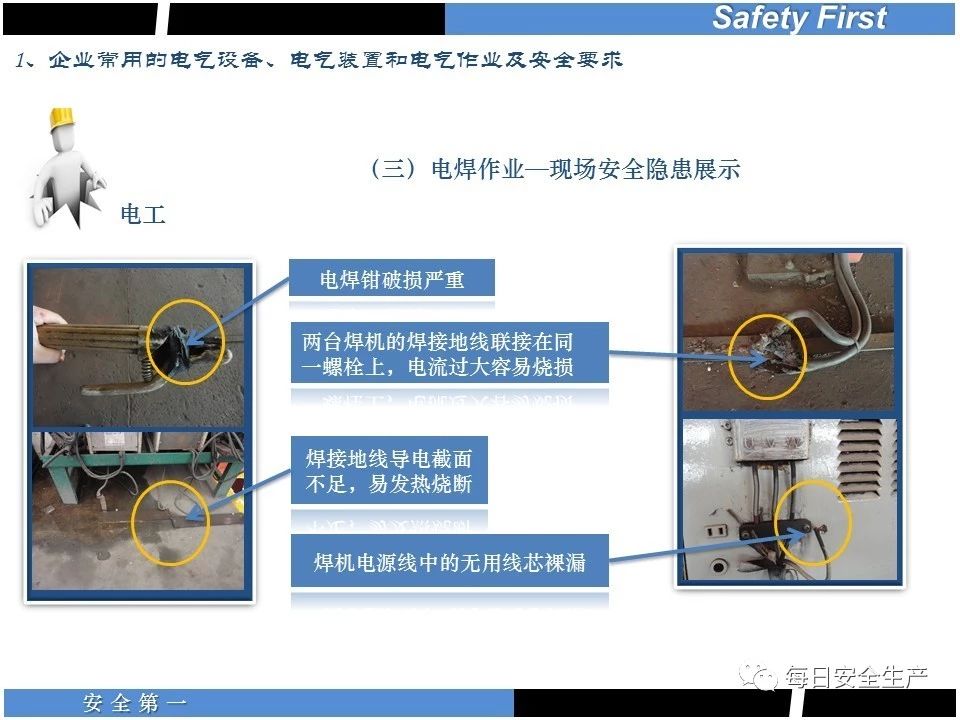 Safety First

1、企业常用的电气设备、电气装置和电气作业及安全要求

（三）电焊作业—现场安全隐患展示

电工

电焊钳破损严重

两台焊机的焊接地线联接在同一螺栓上，电流过大容易烧损

焊接地线导电截面不足，易发热烧断

焊机电源线中的无用线芯裸漏

每日安全生产

安全第一